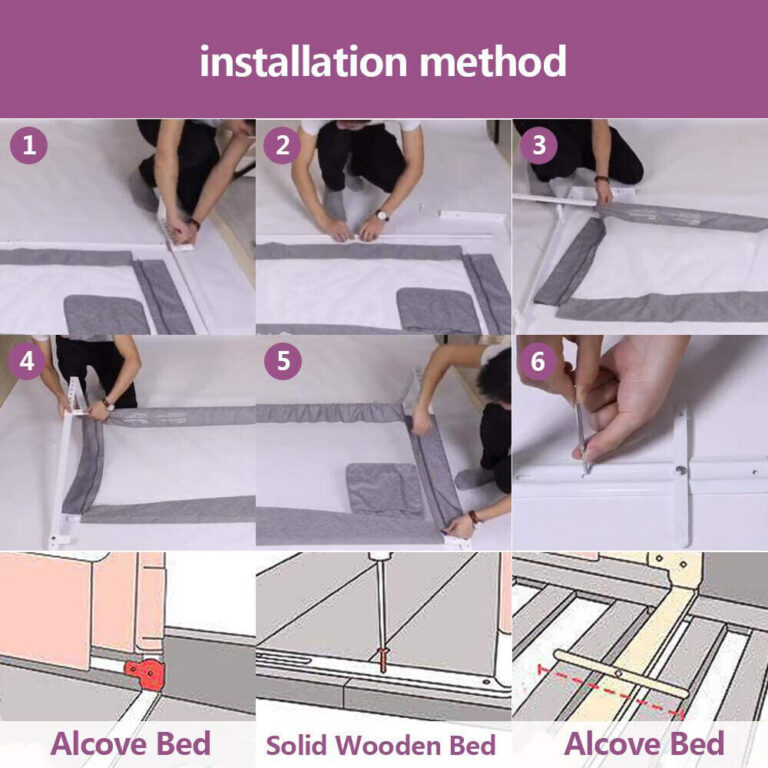 installation method

1

2

3

4

5

6

Alcove Bed

Solid Wooden Bed

Alcove Bed