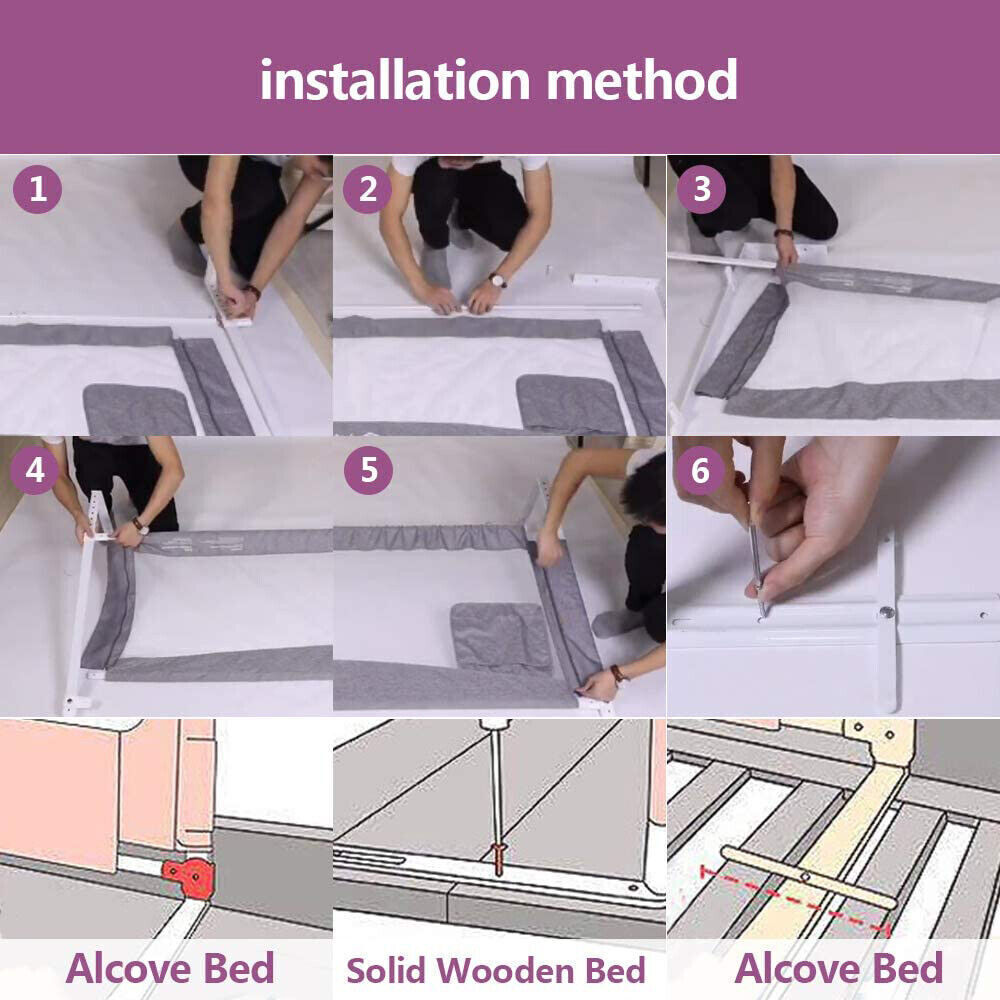 installation method

1

2

3

4

5

6

Alcove Bed

Solid Wooden Bed

Alcove Bed