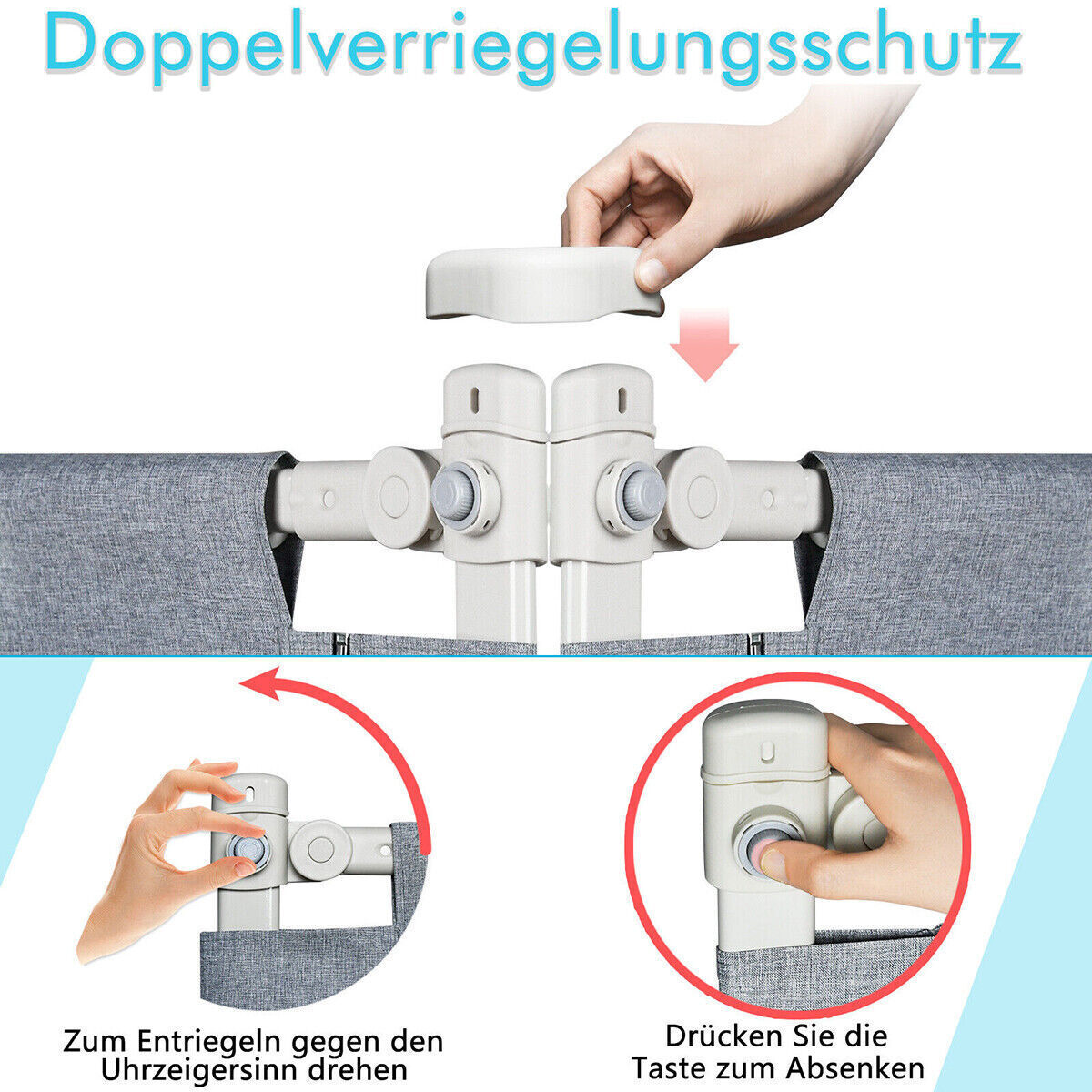 Doppelverriegelungsschutz

Zum Entriegeln gegen den Uhrzeigersinn drehen

Drücken Sie die Taste zum Absenken